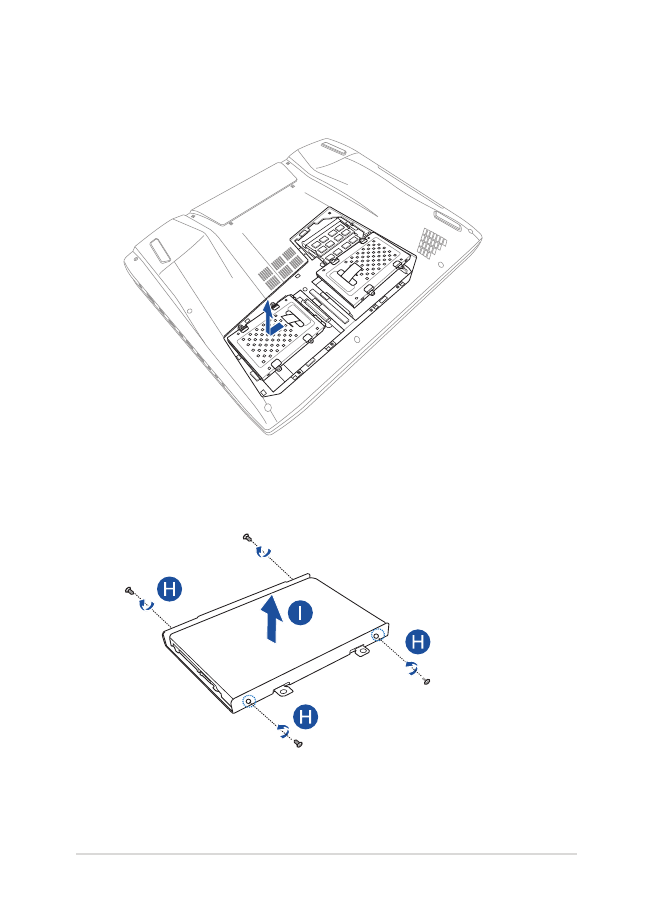 H
I
H
H